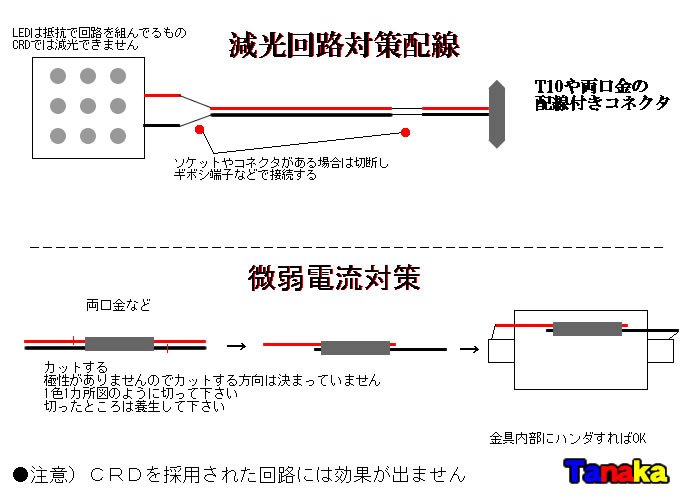 LEDは抵抗で回路を組んでるもの
CRDでは減光できません

減光回路対策配線

T10や両口金の
配線付きコネクタ

ソケットやコネクタがある場合は切断し
ギボシ端子などで接続する

微弱電流対策

両口金など

→

→

カットする
極性がありませんのでカットする方向は決まっていません
1色1カ所図のように切って下さい
切ったところは養生して下さい

金具内部にハンダすればOK

●注意）ＣＲＤを採用された回路には効果が出ません

Tanaka